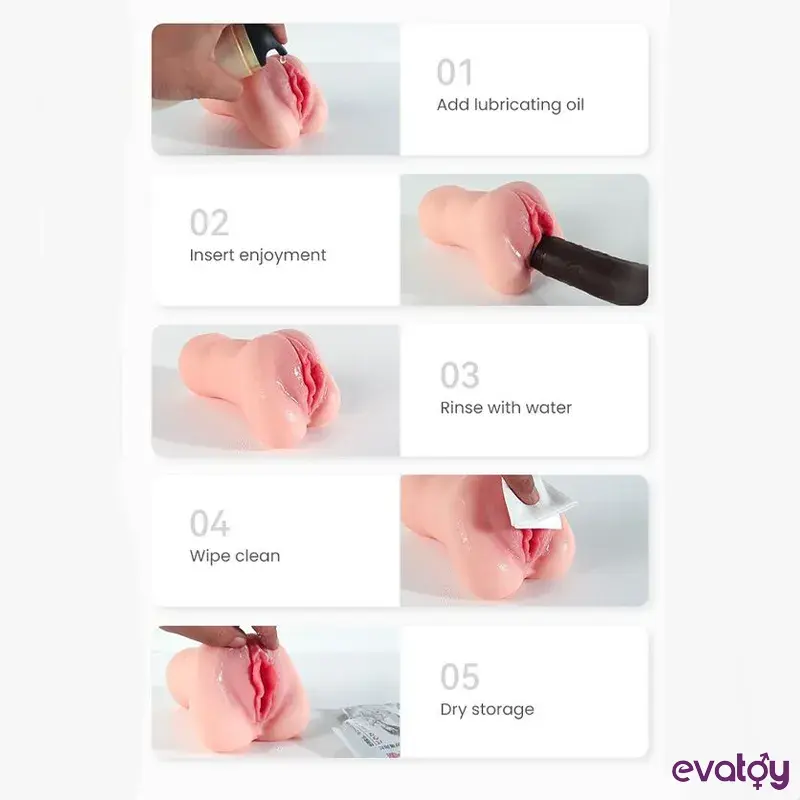 01
Add lubricating oil

02
Insert enjoyment

03
Rinse with water

04
Wipe clean

05
Dry storage

evatoy