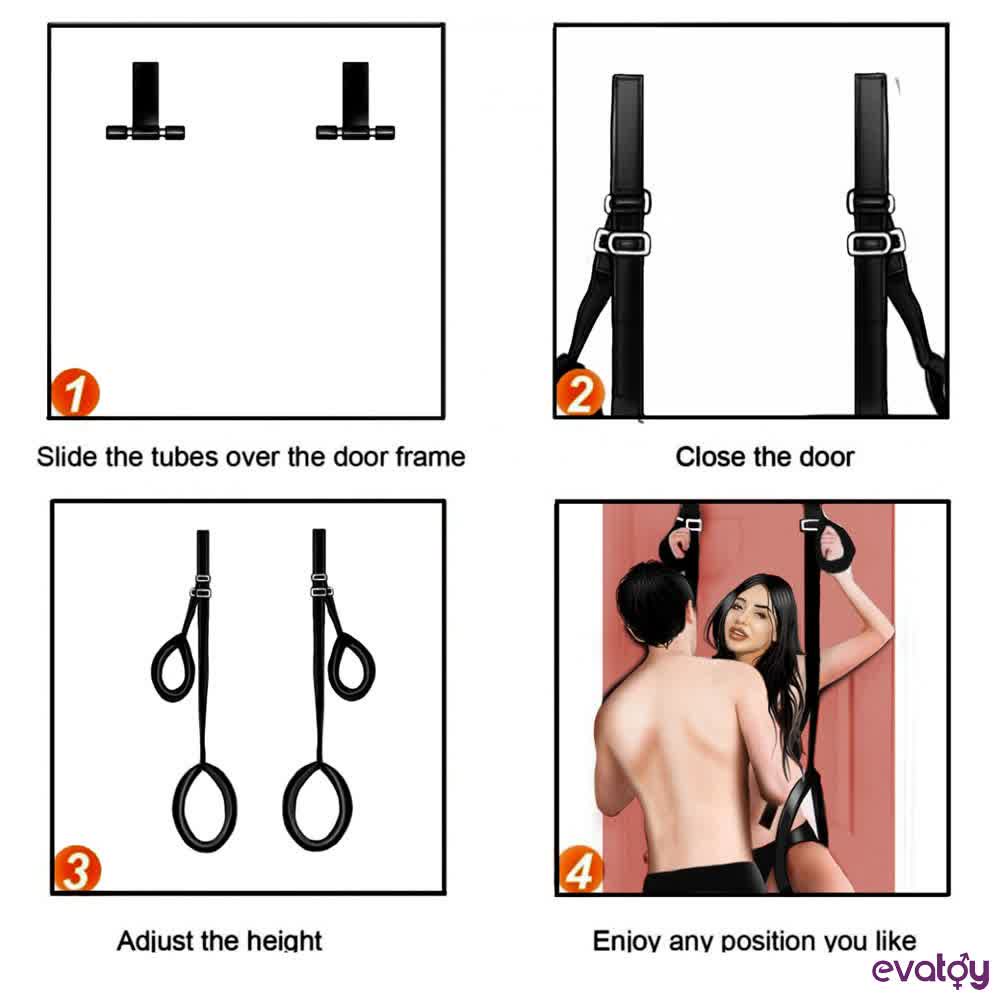 1

Slide the tubes over the door frame

2

Close the door

3

Adjust the height

4

Enjoy any position you like

evatoy