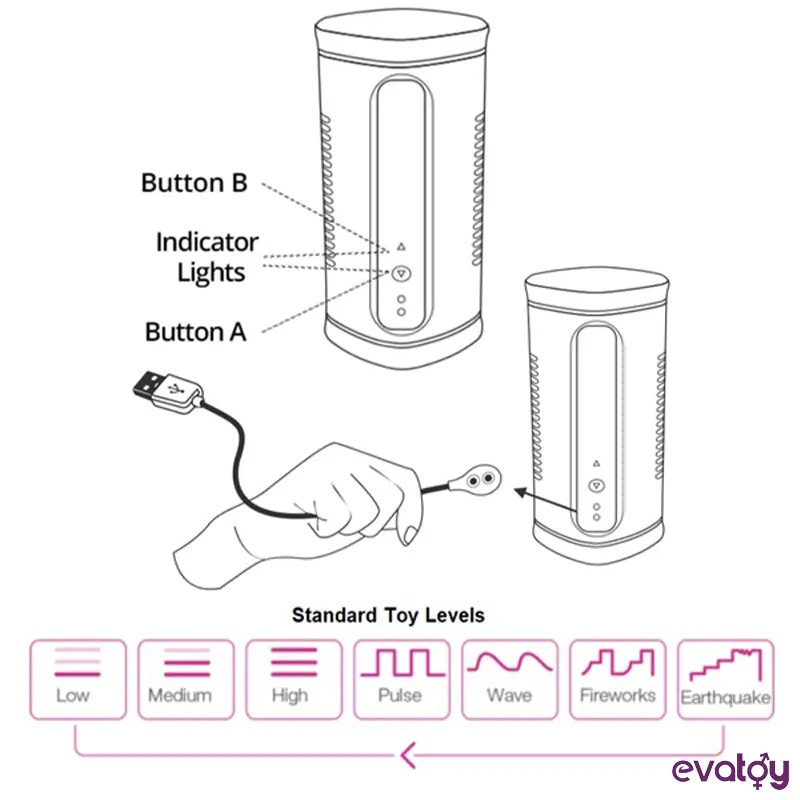 Button B

Indicator Lights

Button A

Standard Toy Levels

Low

Medium

High

Pulse

Wave

Fireworks

Earthquake

evatoy