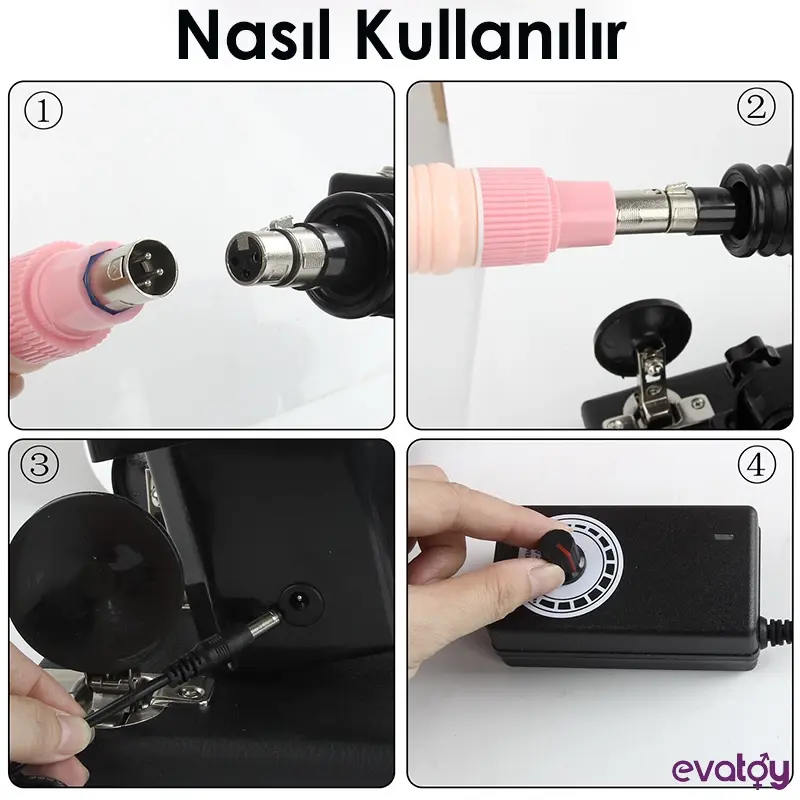 Nasıl Kullanılır

①

②

③

④

evatoy